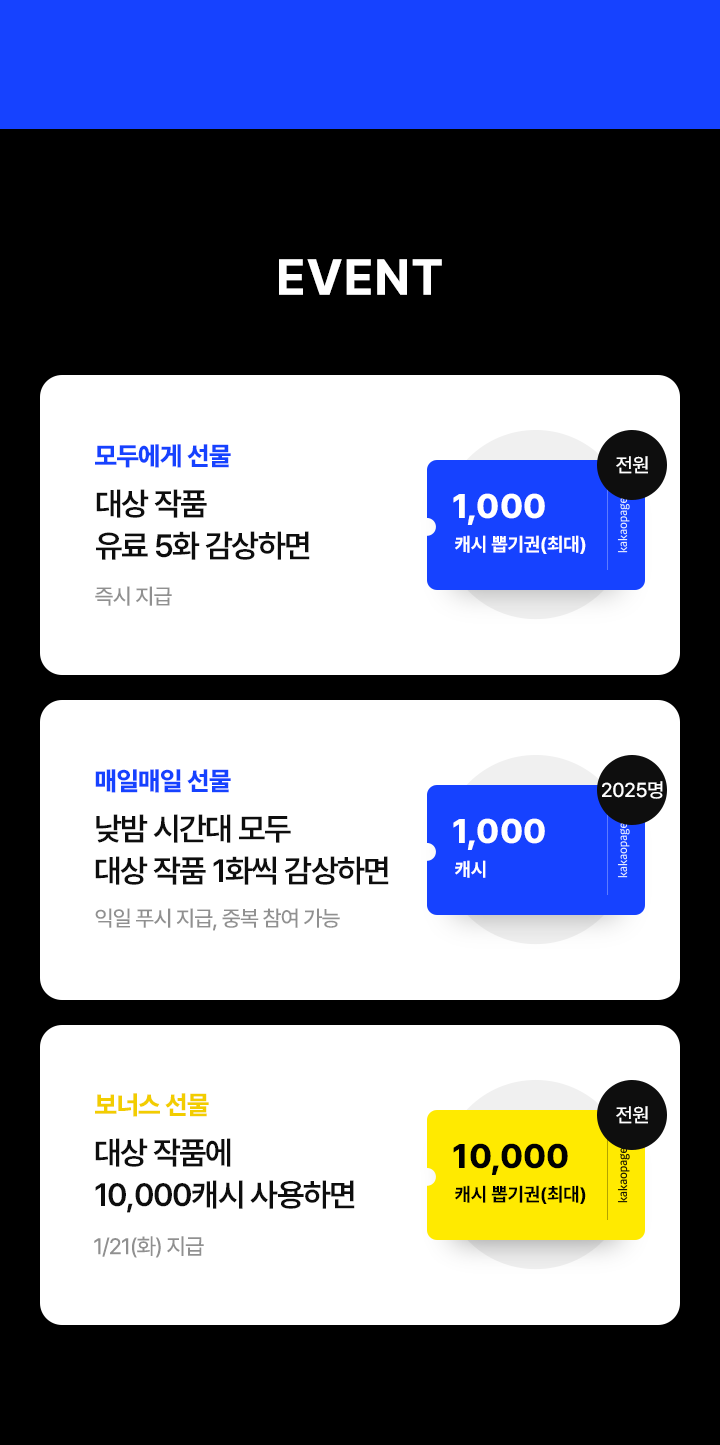 EVENT

모두에게 선물

대상 작품
유료 5화 감상하면

즉시 지급

전원

1,000
캐시 뽑기권(최대)

kakaopage

매일매일 선물

낮밤 시간대 모두
대상 작품 1화씩 감상하면

익일 푸시 지급, 중복 참여 가능

2025명

1,000
캐시

kakaopage

보너스 선물

대상 작품에
10,000캐시 사용하면

1/21(화) 지급

전원

10,000
캐시 뽑기권(최대)

kakaopage