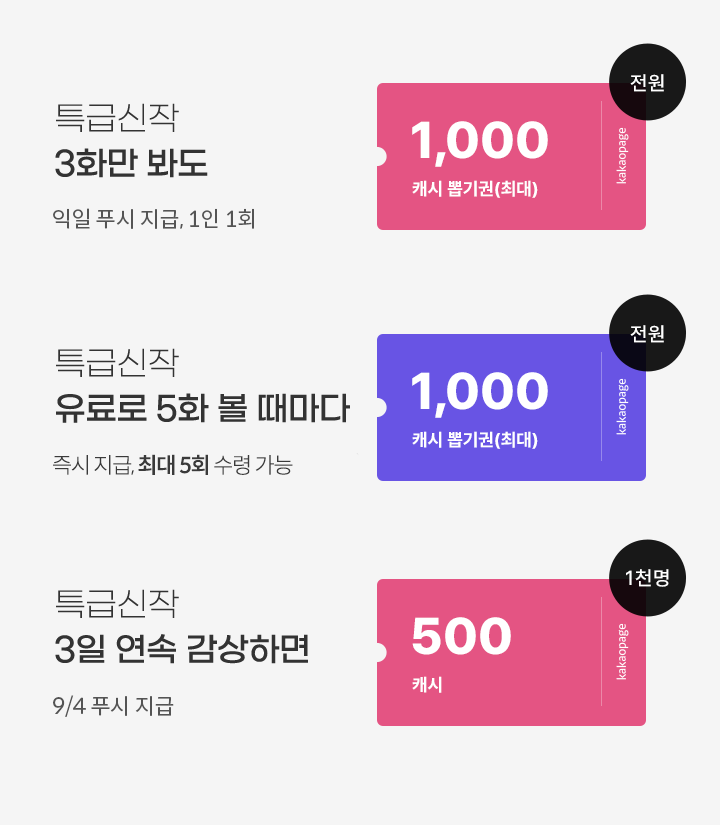 특급신작
3화만 봐도

익일 푸시 지급, 1인 1회

전원

1,000
캐시 뽑기권(최대)

kakaopage

특급신작
유료로 5화 볼 때마다

즉시 지급, 최대 5회 수령 가능

전원

1,000
캐시 뽑기권(최대)

kakaopage

특급신작
3일 연속 감상하면

9/4 푸시 지급

1천명

500
캐시

kakaopage