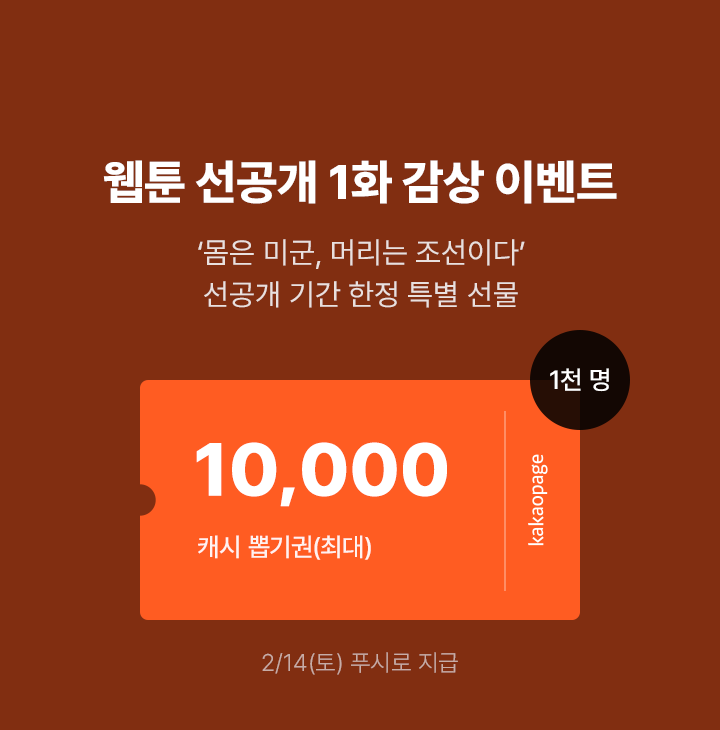 웹툰 선공개 1화 감상 이벤트

'몸은 미군, 머리는 조선이다'
선공개 기간 한정 특별 선물

1천 명

10,000

캐시 뽑기권(최대)

kakaopage

2/14(토) 푸시로 지급