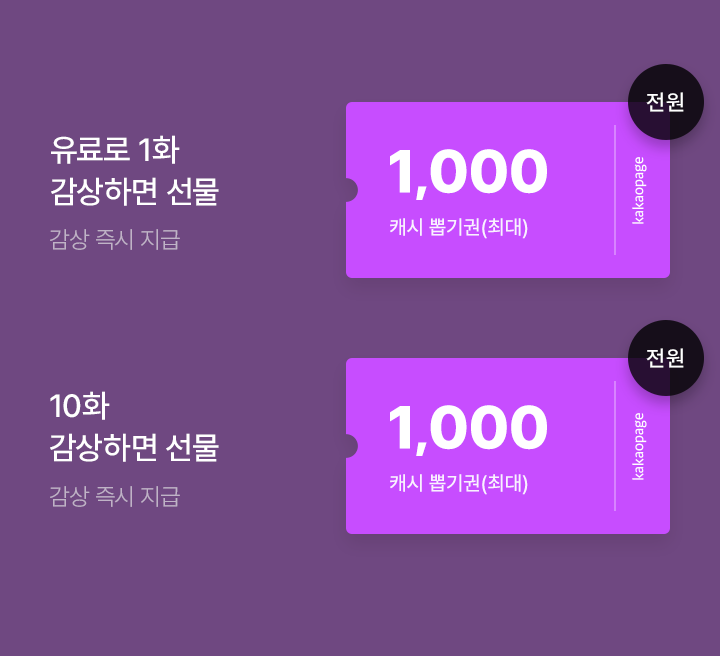 유료로 1화
감상하면 선물

감상 즉시 지급

전원

1,000

캐시 뽑기권(최대)

kakaopage

10화
감상하면 선물

감상 즉시 지급

전원

1,000

캐시 뽑기권(최대)

kakaopage