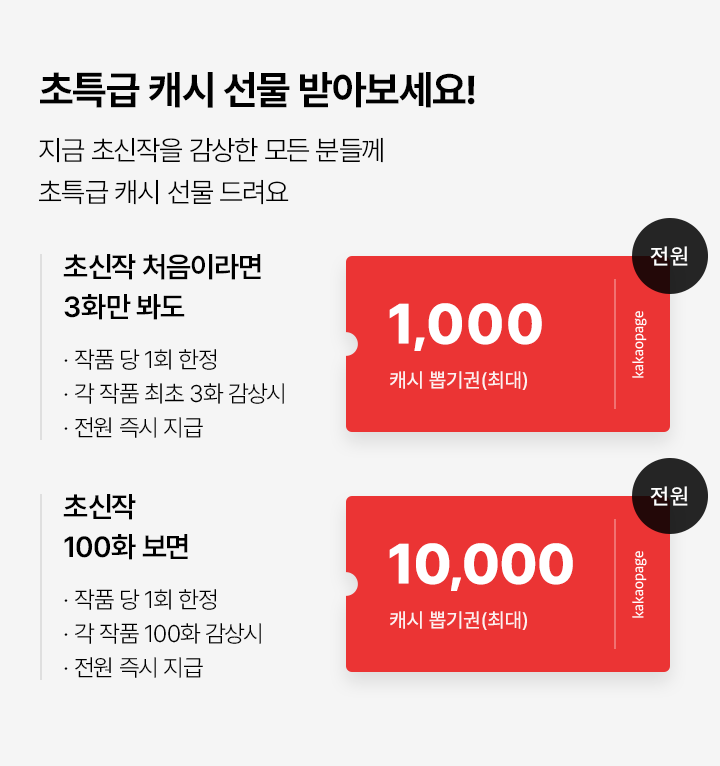 초특급 캐시 선물 받아보세요!

지금 초신작을 감상한 모든 분들께
초특급 캐시 선물 드려요

초신작 처음이라면
3화만 봐도

· 작품 당 1회 한정
· 각 작품 최초 3화 감상시
· 전원 즉시 지급

전원

1,000
캐시 뽑기권(최대)

kakaopage

초신작
100화 보면

· 작품 당 1회 한정
· 각 작품 100화 감상시
· 전원 즉시 지급

전원

10,000
캐시 뽑기권(최대)

kakaopage