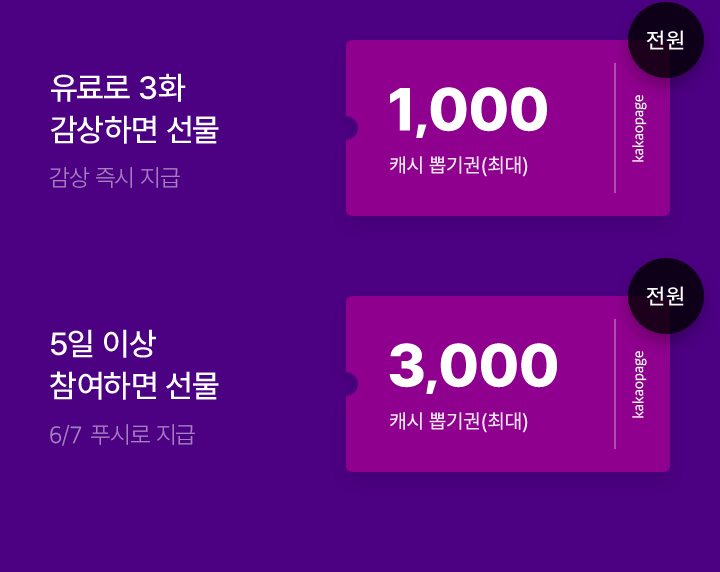 유료로 3화
감상하면 선물

감상 즉시 지급

전원

1,000

캐시 뽑기권(최대)

kakaopage

5일 이상
참여하면 선물

6/7 푸시로 지급

전원

3,000

캐시 뽑기권(최대)

kakaopage