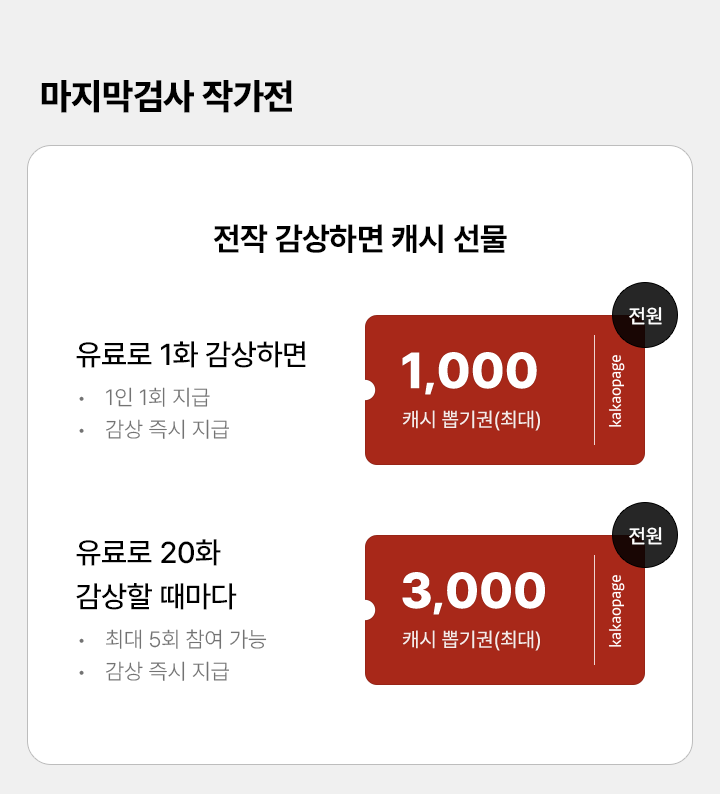 마지막검사 작가전

전작 감상하면 캐시 선물

유료로 1화 감상하면

• 1인 1회 지급
• 감상 즉시 지급

전원

1,000

캐시 뽑기권(최대)

kakaopage

유료로 20화
감상할 때마다

• 최대 5회 참여 가능
• 감상 즉시 지급

전원

3,000

캐시 뽑기권(최대)

kakaopage