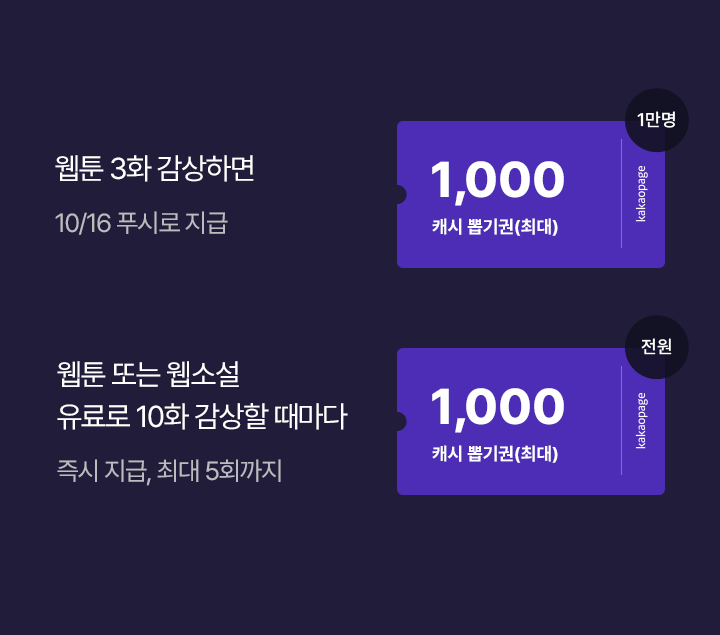 웹툰 3화 감상하면

10/16 푸시로 지급

1만명

1,000

캐시 뽑기권(최대)

kakaopage

웹툰 또는 웹소설
유료로 10화 감상할 때마다

즉시 지급, 최대 5회까지

전원

1,000

캐시 뽑기권(최대)

kakaopage