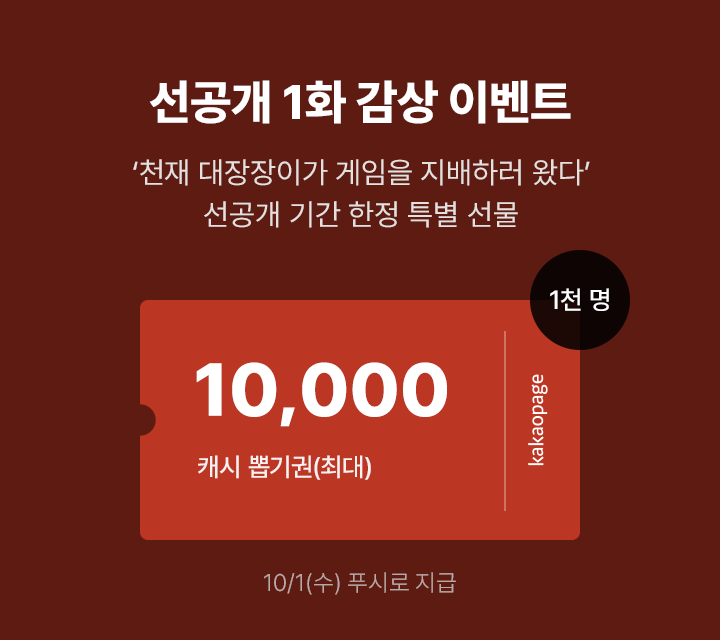 선공개 1화 감상 이벤트

'천재 대장장이가 게임을 지배하러 왔다'
선공개 기간 한정 특별 선물

1천 명

10,000

캐시 뽑기권(최대)

kakaopage

10/1(수) 푸시로 지급