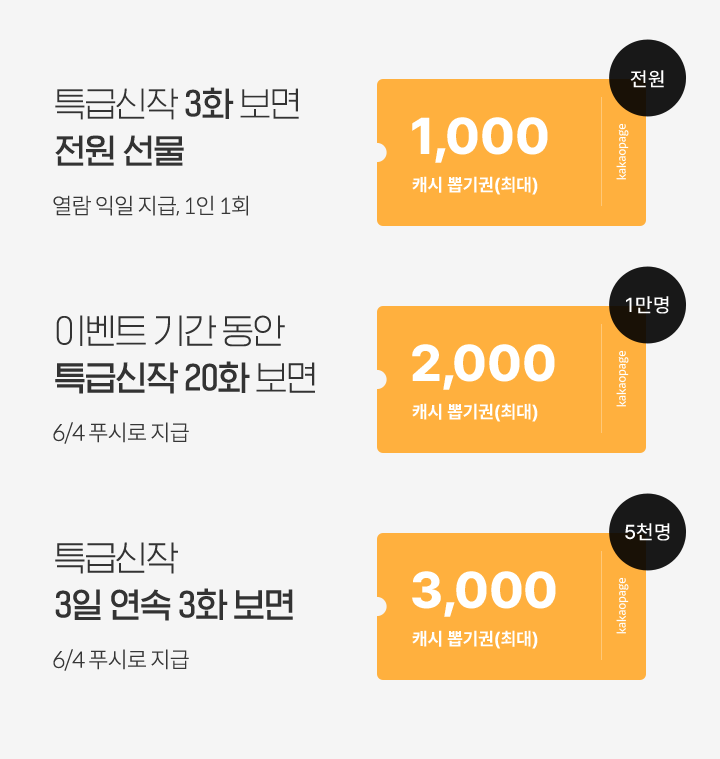 특급신작 3화 보면
전원 선물

열람 익일 지급, 1인 1회

전원

1,000
캐시 뽑기권(최대)

kakaopage

이벤트 기간 동안
특급신작 20화 보면

6/4 푸시로 지급

1만명

2,000
캐시 뽑기권(최대)

kakaopage

특급신작
3일 연속 3화 보면

6/4 푸시로 지급

5천명

3,000
캐시 뽑기권(최대)

kakaopage