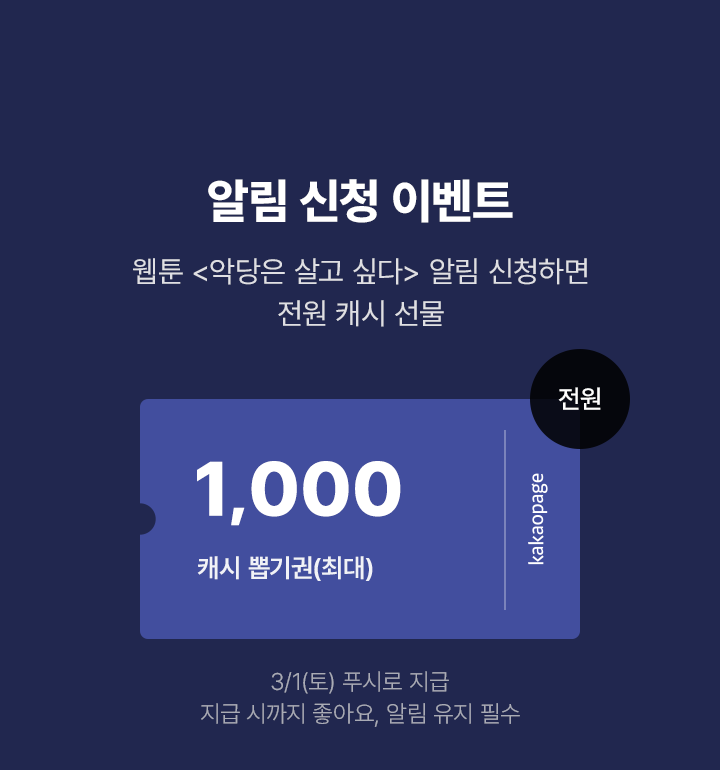 알림 신청 이벤트

웹툰 <악당은 살고 싶다> 알림 신청하면
전원 캐시 선물

전원

1,000

캐시 뽑기권(최대)

kakaopage

3/1(토) 푸시로 지급
지급 시까지 좋아요, 알림 유지 필수